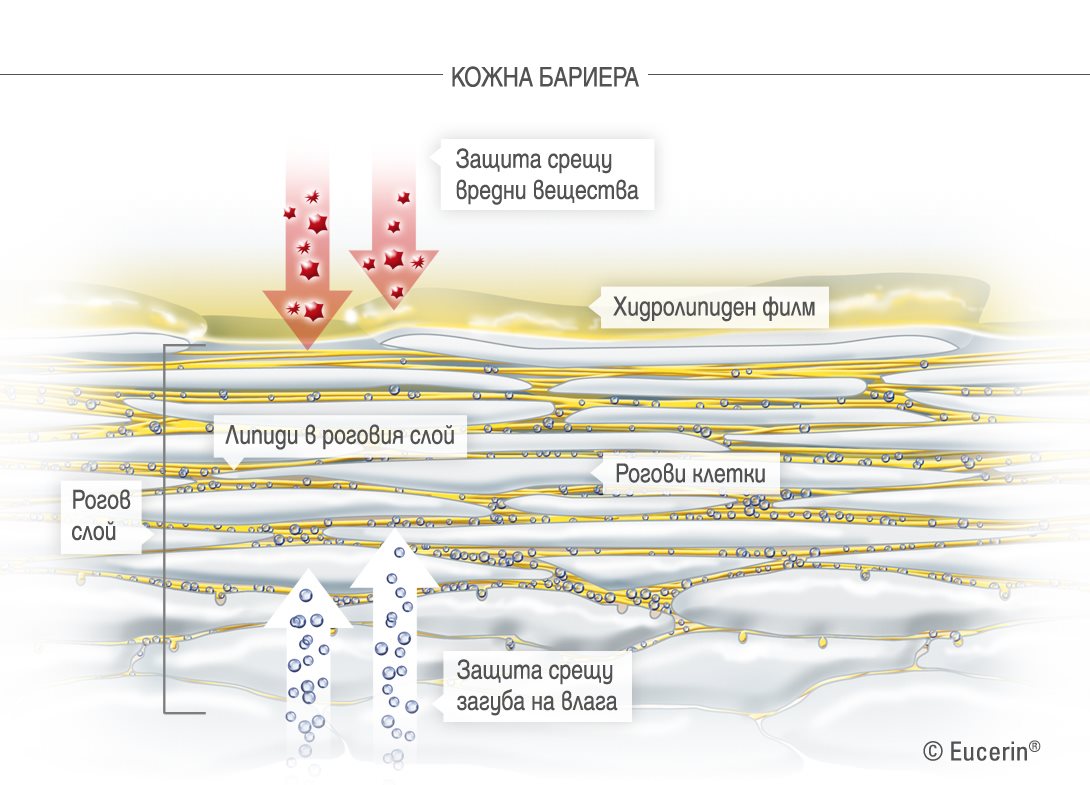 КОЖНА БАРИЕРА

Защита срещу вредни вещества

Хидролипиден филм

Липиди в роговия слой

Рогови клетки

Рогов слой

Защита срещу загуба на влага

© Eucerin®